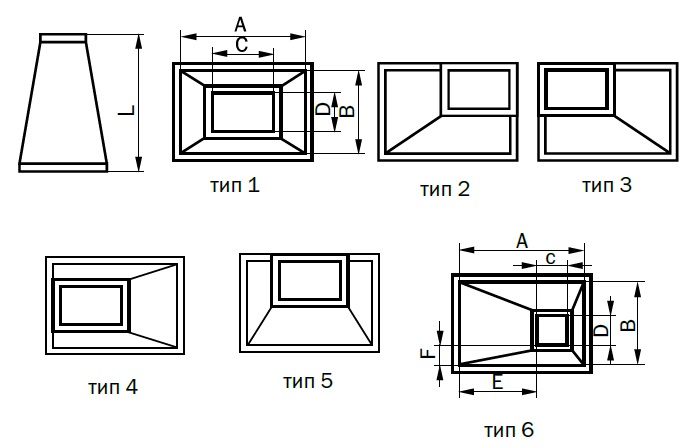 L

A
C
D
B

тип 1

тип 2

тип 3

тип 4

тип 5

A
c
D
B
F
E

тип 6